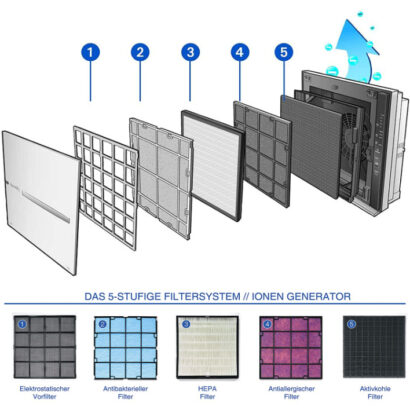 1
2
3
4
5

DAS 5-STUFIGE FILTERSYSTEM // IONEN GENERATOR

1
Elektrostatischer Vorfilter

2
Antibakterieller Filter

3
HEPA Filter

4
Antiallergischer Filter

5
Aktivkohle Filter